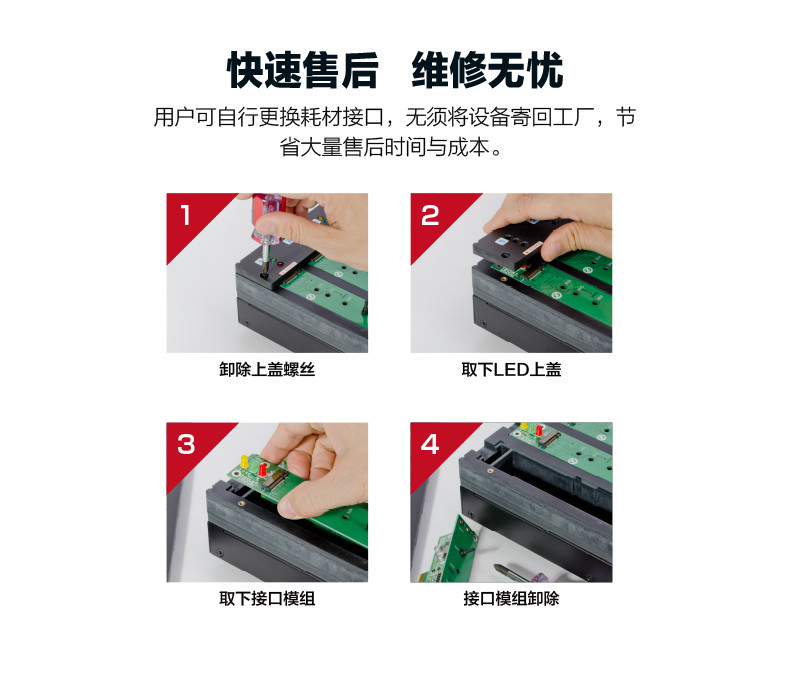 快速售后　维修无忧

用户可自行更换耗材接口，无须将设备寄回工厂，节省大量售后时间与成本。

1
卸除上盖螺丝

2
取下LED上盖

3
取下接口模组

4
接口模组卸除